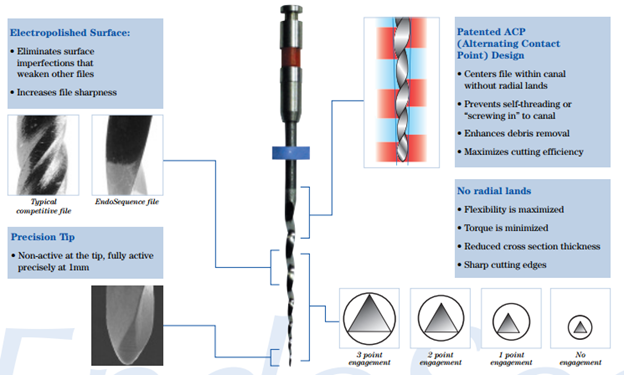 Electropolished Surface:

• Eliminates surface imperfections that weaken other files

• Increases file sharpness

Typical competitive file

EndoSequence file

Precision Tip

• Non-active at the tip, fully active precisely at 1mm

Patented ACP (Alternating Contact Point) Design

• Centers file within canal without radial lands

• Prevents self-threading or "screwing in" to canal

• Enhances debris removal

• Maximizes cutting efficiency

No radial lands

• Flexibility is maximized

• Torque is minimized

• Reduced cross section thickness

• Sharp cutting edges

3 point engagement

2 point engagement

1 point engagement

No engagement